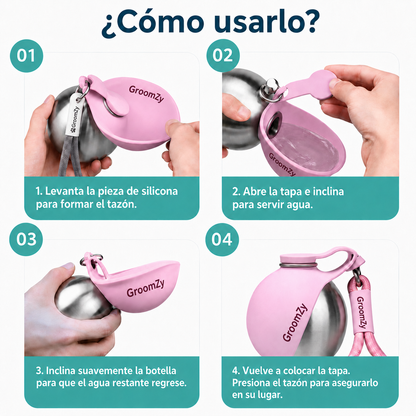 ¿Cómo usarlo?

01

GroomZy

GroomZy

1. Levanta la pieza de silicona para formar el tazón.

02

GroomZy

2. Abre la tapa e inclina para servir agua.

03

GroomZy

3. Inclina suavemente la botella para que el agua restante regrese.

04

GroomZy

GroomZy

4. Vuelve a colocar la tapa. Presiona el tazón para asegurarlo en su lugar.